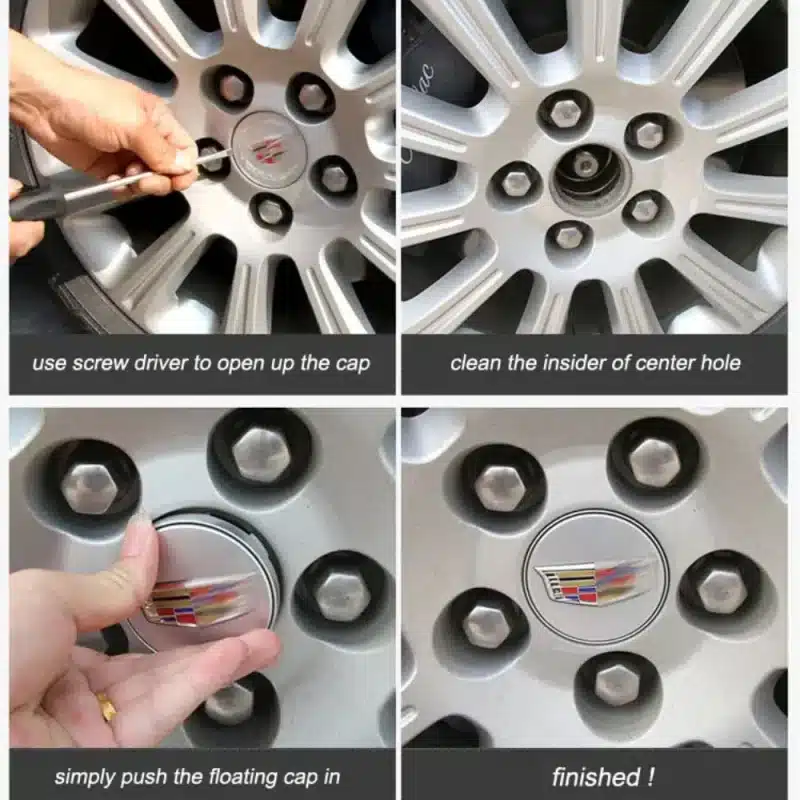 use screw driver to open up the cap

clean the insider of center hole

simply push the floating cap in

finished !